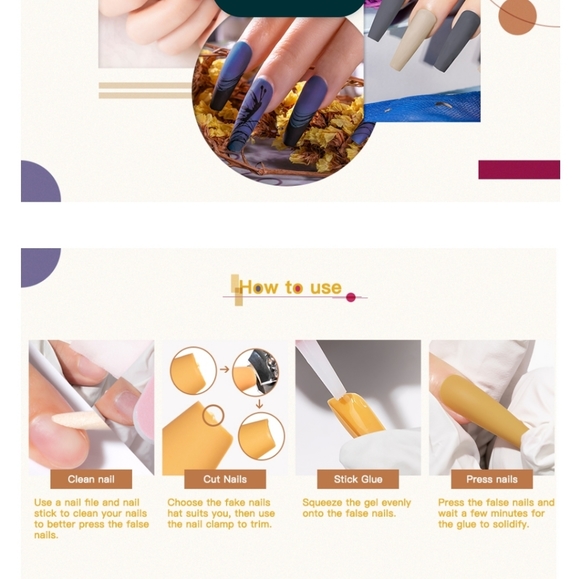 How to use

Clean nail

Use a nail file and nail stick to clean your nails to better press the false nails.

Cut Nails

Choose the fake nails hat suits you, then use the nail clamp to trim.

Stick Glue

Squeeze the gel evenly onto the false nails.

Press nails

Press the false nails and wait a few minutes for the glue to solidify.